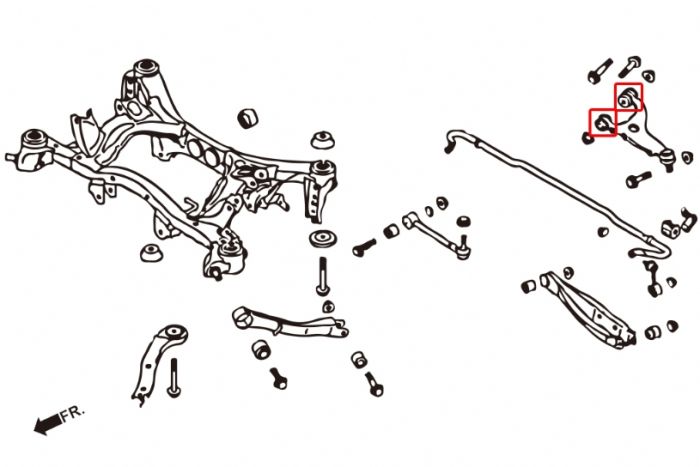 FR.