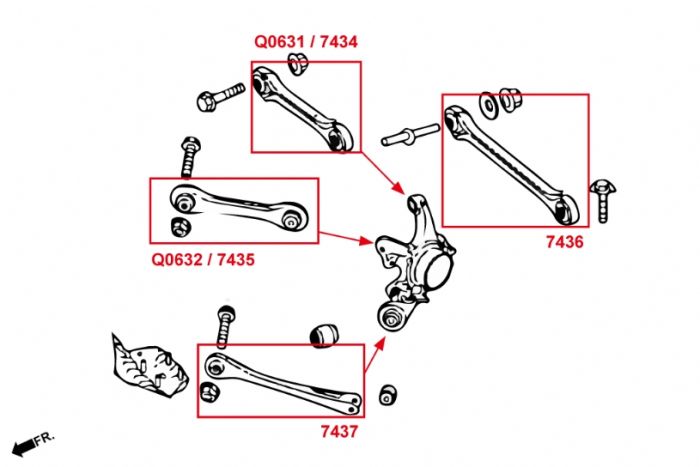 Q0631 / 7434

7436

Q0632 / 7435

7437

FR.