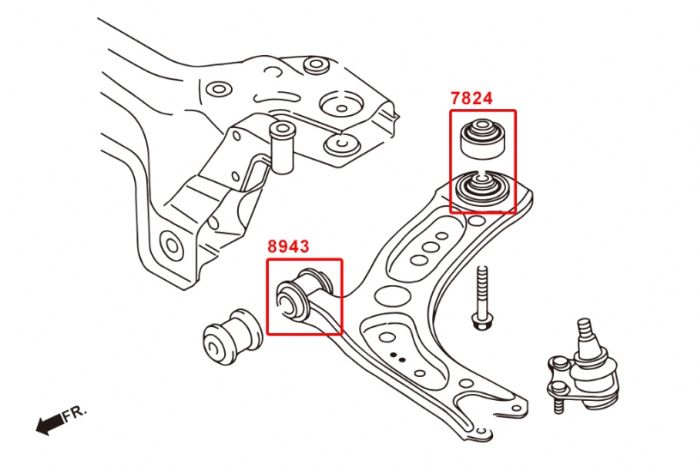 7824

8943

FR.