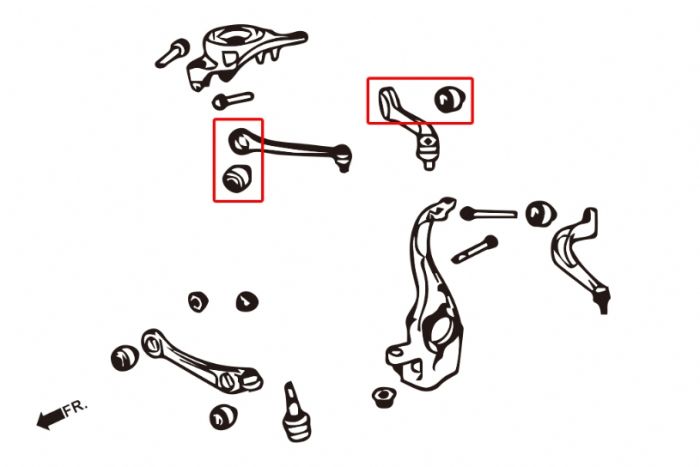 FR.