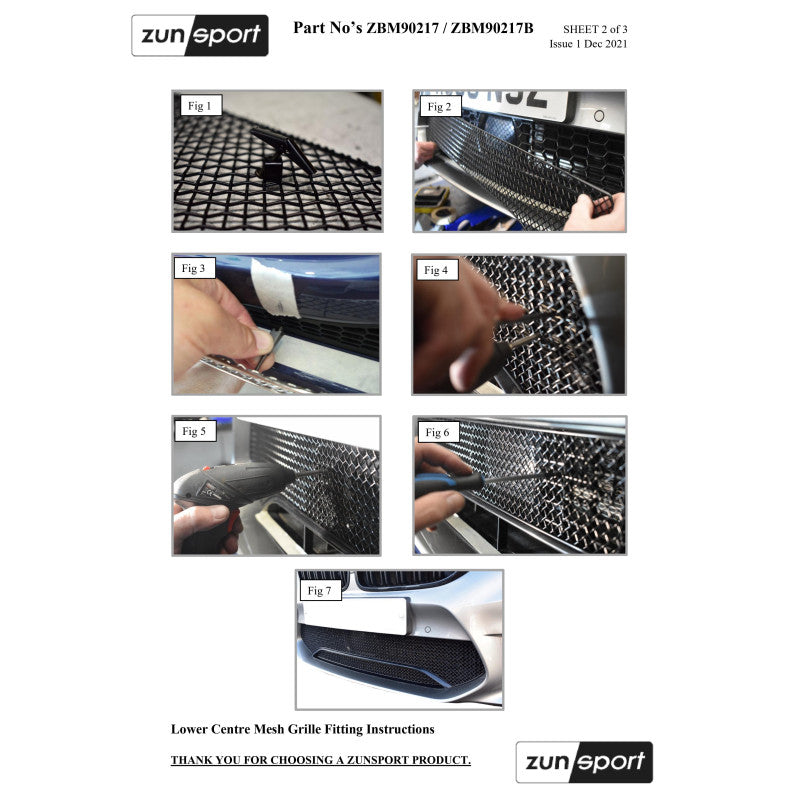 zunsport

Part No's ZBM90217 / ZBM90217B

SHEET 2 of 3
Issue 1 Dec 2021

Fig 1

Fig 2

Fig 3

Fig 4

Fig 5

Fig 6

Fig 7

Lower Centre Mesh Grille Fitting Instructions

THANK YOU FOR CHOOSING A ZUNSPORT PRODUCT.

zunsport