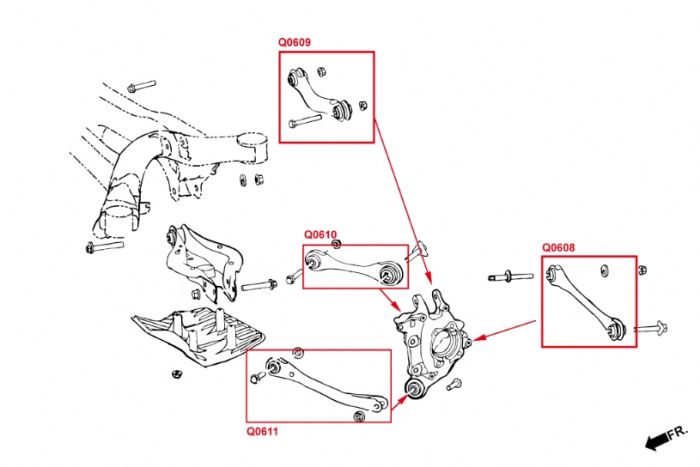 Q0609

Q0610

Q0608

Q0611

FR.