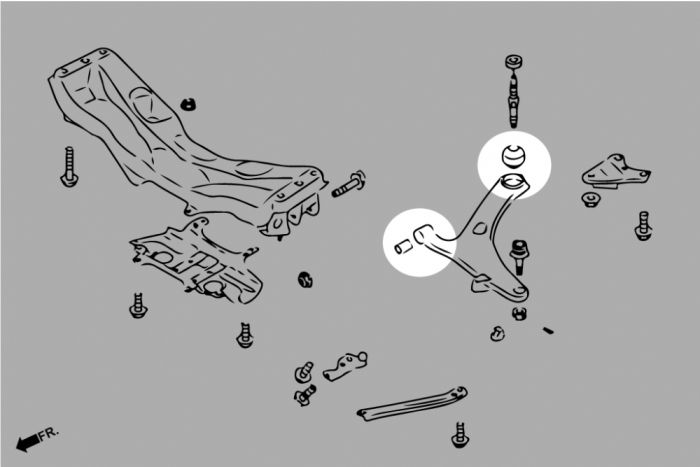 FR.