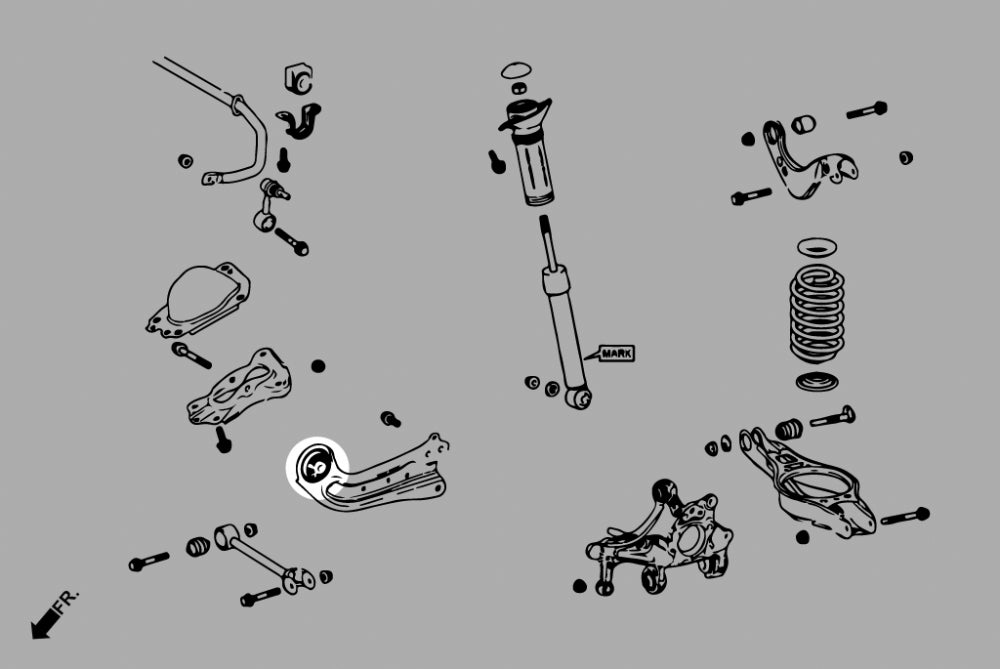 MARK

FR.