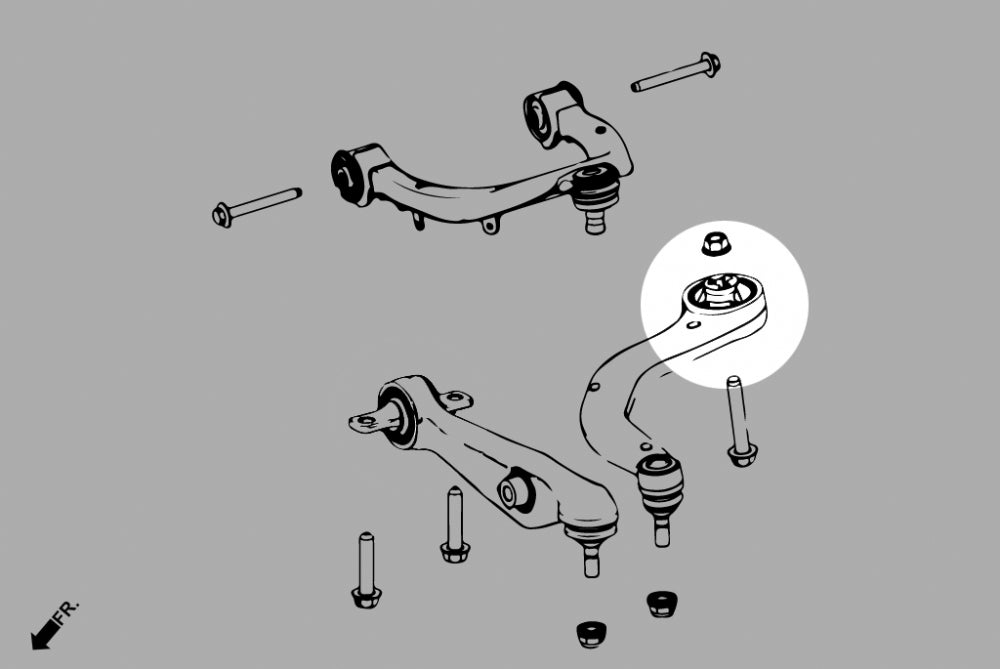 FR.