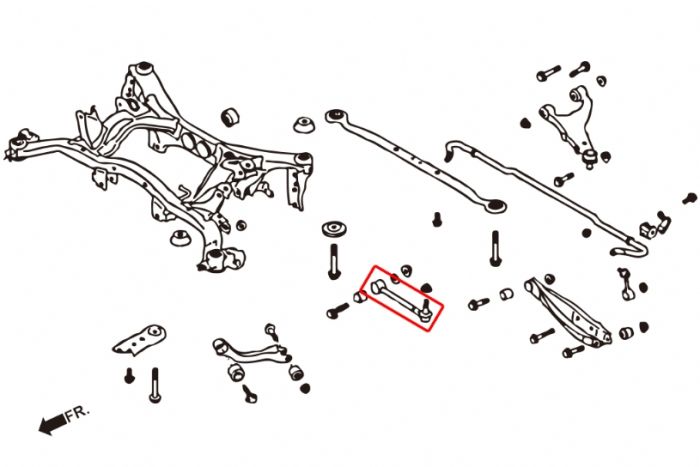 FR.