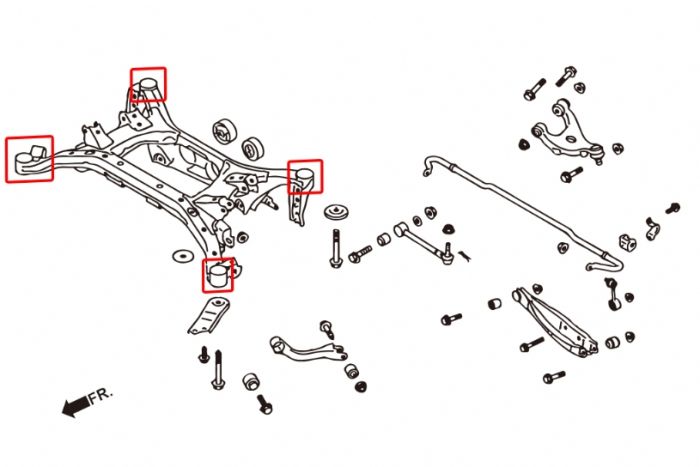 FR.