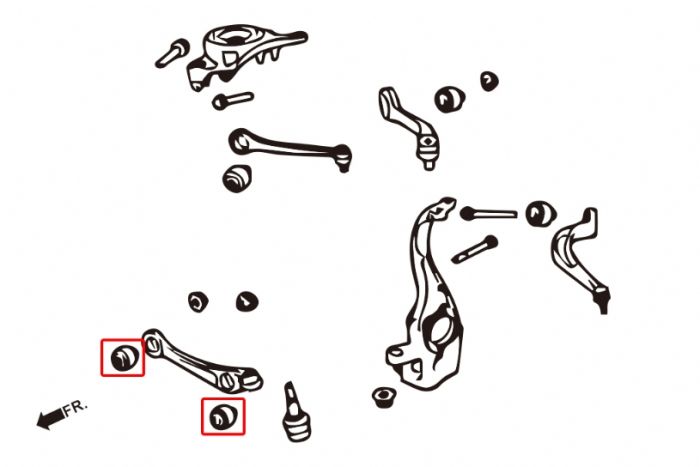 FR.