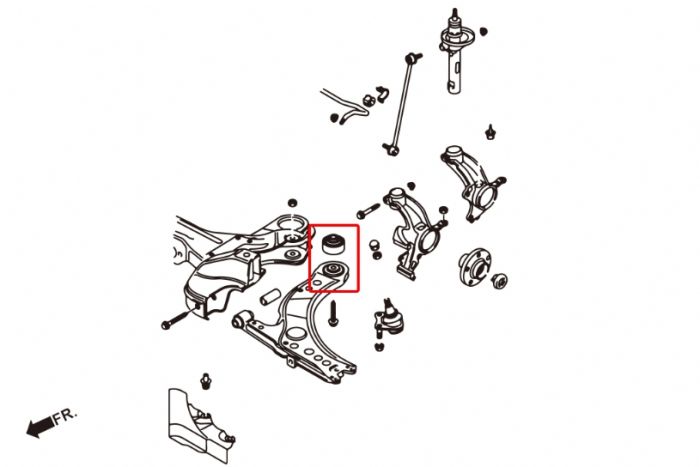 FR.