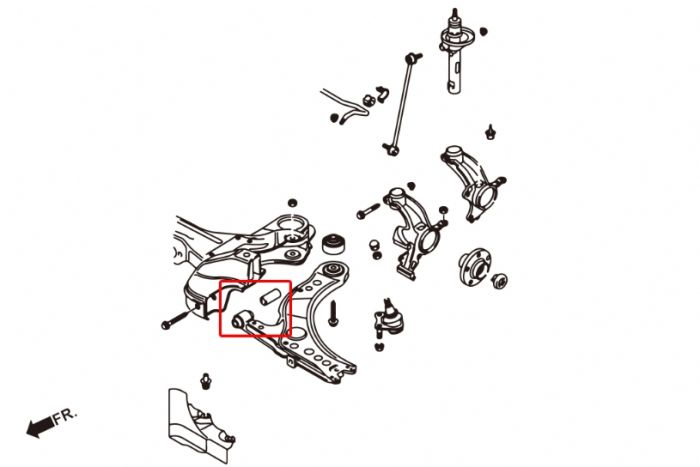 FR.