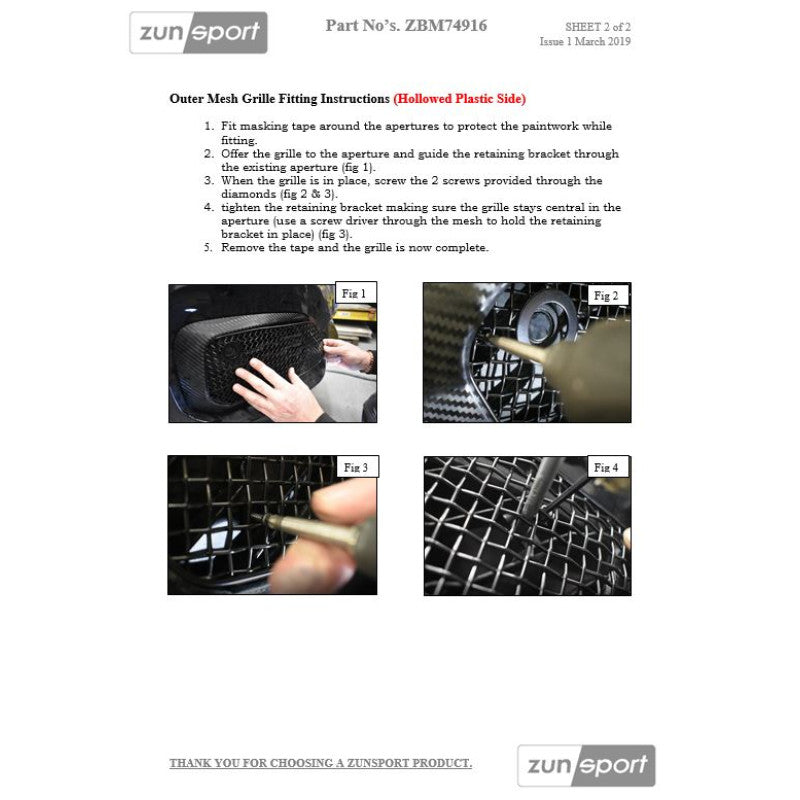 zunsport

Part No's. ZBM74916

SHEET 2 of 2
Issue 1 March 2019

Outer Mesh Grille Fitting Instructions (Hollowed Plastic Side)

1. Fit masking tape around the apertures to protect the paintwork while fitting.
2. Offer the grille to the aperture and guide the retaining bracket through the existing aperture (fig 1).
3. When the grille is in place, screw the 2 screws provided through the diamonds (fig 2 & 3).
4. tighten the retaining bracket making sure the grille stays central in the aperture (use a screw driver through the mesh to hold the retaining bracket in place) (fig 3).
5. Remove the tape and the grille is now complete.

Fig 1

Fig 2

Fig 3

Fig 4

THANK YOU FOR CHOOSING A ZUNSPORT PRODUCT.

zunsport