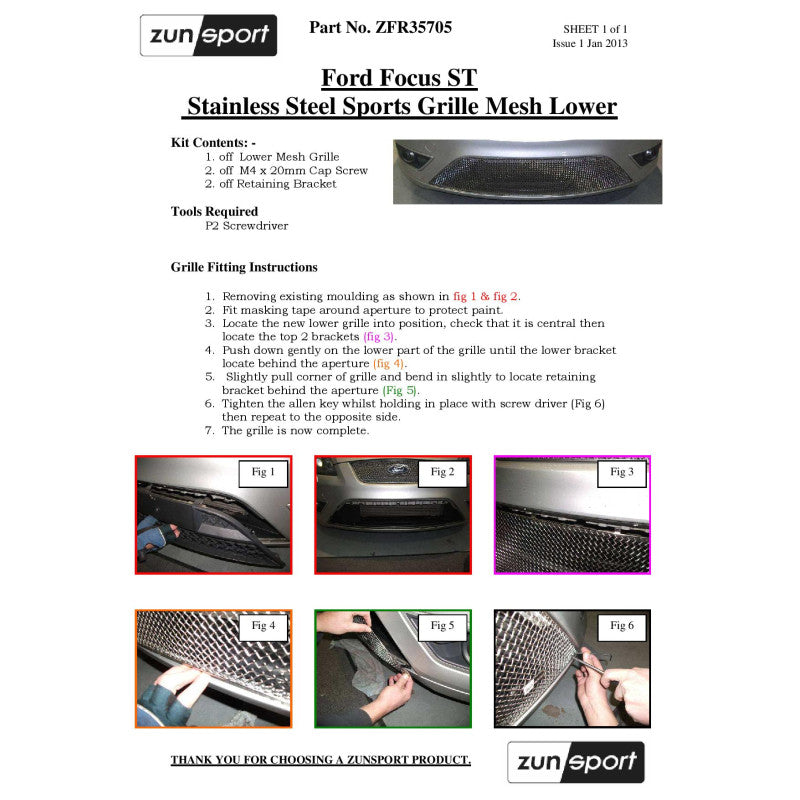 zunsport

Part No. ZFR35705

SHEET 1 of 1
Issue 1 Jan 2013

Ford Focus ST
Stainless Steel Sports Grille Mesh Lower

Kit Contents: -
1. off Lower Mesh Grille
2. off M4 x 20mm Cap Screw
2. off Retaining Bracket

Tools Required
P2 Screwdriver

Grille Fitting Instructions

1. Removing existing moulding as shown in fig 1 & fig 2.
2. Fit masking tape around aperture to protect paint.
3. Locate the new lower grille into position, check that it is central then locate the top 2 brackets (fig 3).
4. Push down gently on the lower part of the grille until the lower bracket locate behind the aperture (fig 4).
5. Slightly pull corner of grille and bend in slightly to locate retaining bracket behind the aperture (Fig 5).
6. Tighten the allen key whilst holding in place with screw driver (Fig 6) then repeat to the opposite side.
7. The grille is now complete.

Fig 1

Fig 2

Fig 3

Fig 4

Fig 5

Fig 6

THANK YOU FOR CHOOSING A ZUNSPORT PRODUCT.

zunsport