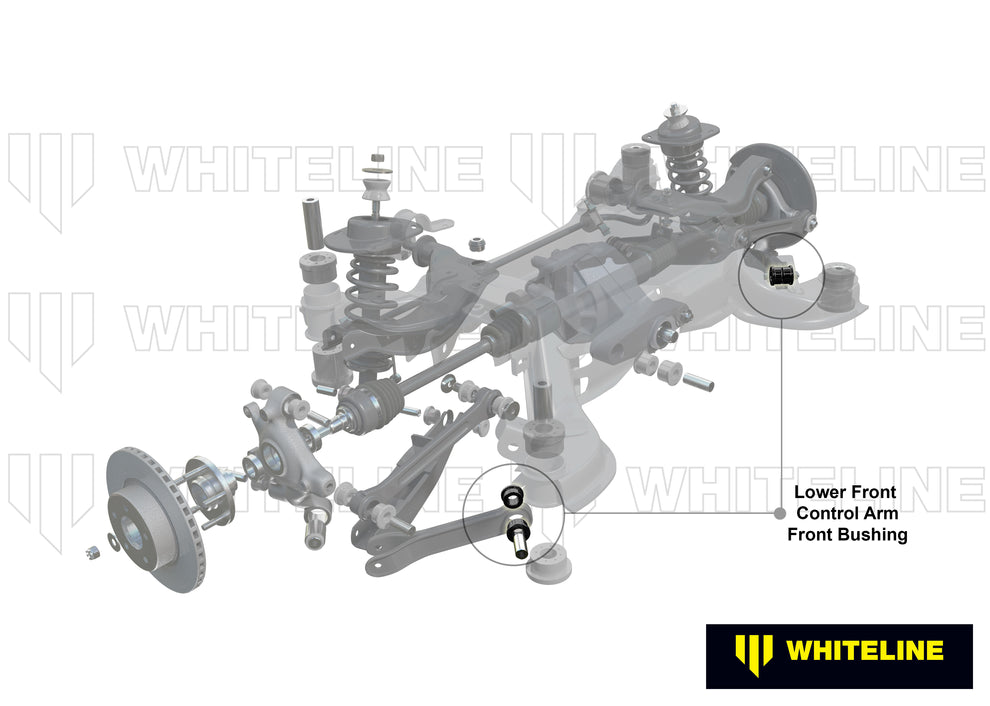 WHITELINE
WHITELINE
WHITELINE
WHITELINE
WHITELINE
WHITELINE

Lower Front Control Arm Front Bushing

WHITELINE