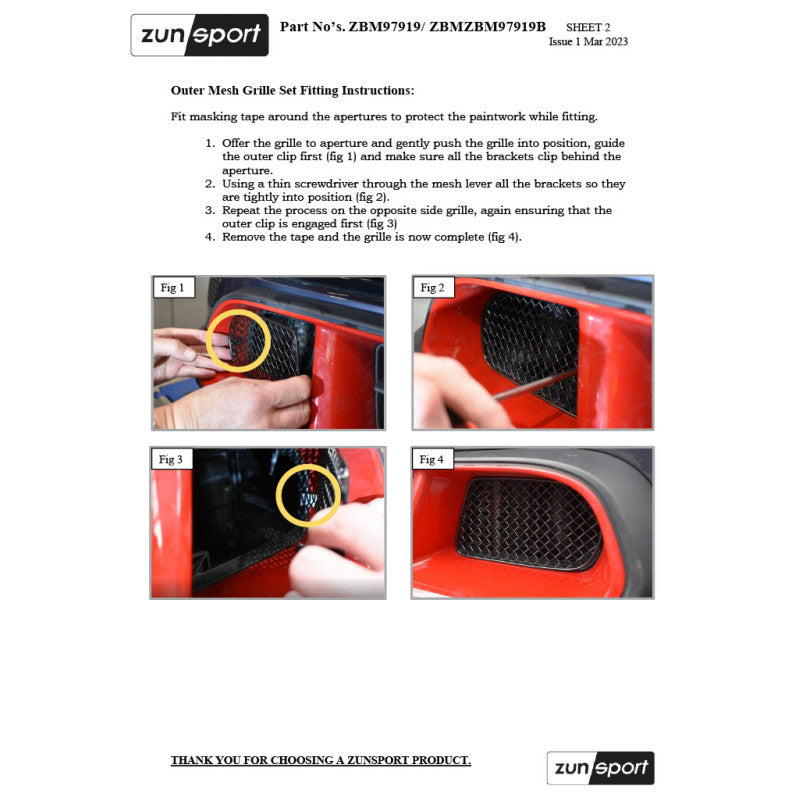 zunsport

Part No's. ZBM97919/ ZBMZBM97919B

SHEET 2
Issue 1 Mar 2023

Outer Mesh Grille Set Fitting Instructions:

Fit masking tape around the apertures to protect the paintwork while fitting.

1. Offer the grille to aperture and gently push the grille into position, guide the outer clip first (fig 1) and make sure all the brackets clip behind the aperture.
2. Using a thin screwdriver through the mesh lever all the brackets so they are tightly into position (fig 2).
3. Repeat the process on the opposite side grille, again ensuring that the outer clip is engaged first (fig 3)
4. Remove the tape and the grille is now complete (fig 4).

Fig 1

Fig 2

Fig 3

Fig 4

THANK YOU FOR CHOOSING A ZUNSPORT PRODUCT.

zunsport