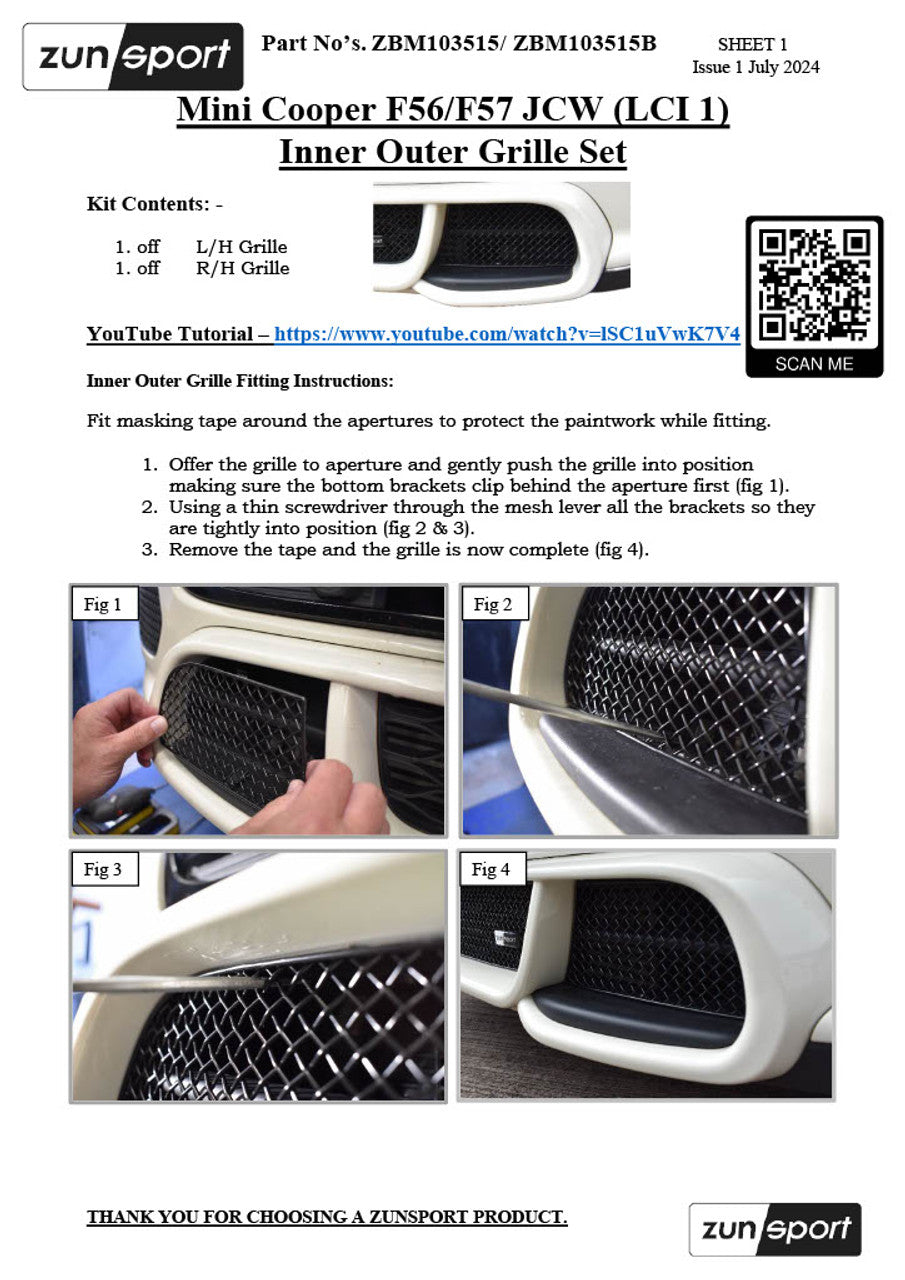 zunsport

Part No's. ZBM103515/ ZBM103515B

SHEET 1
Issue 1 July 2024

Mini Cooper F56/F57 JCW (LCI 1)
Inner Outer Grille Set

Kit Contents: -

1. off L/H Grille
1. off R/H Grille

SCAN ME

YouTube Tutorial – https://www.youtube.com/watch?v=lSC1uVwK7V4

Inner Outer Grille Fitting Instructions:

Fit masking tape around the apertures to protect the paintwork while fitting.

1. Offer the grille to aperture and gently push the grille into position making sure the bottom brackets clip behind the aperture first (fig 1).
2. Using a thin screwdriver through the mesh lever all the brackets so they are tightly into position (fig 2 & 3).
3. Remove the tape and the grille is now complete (fig 4).

Fig 1

Fig 2

Fig 3

Fig 4

THANK YOU FOR CHOOSING A ZUNSPORT PRODUCT.

zunsport