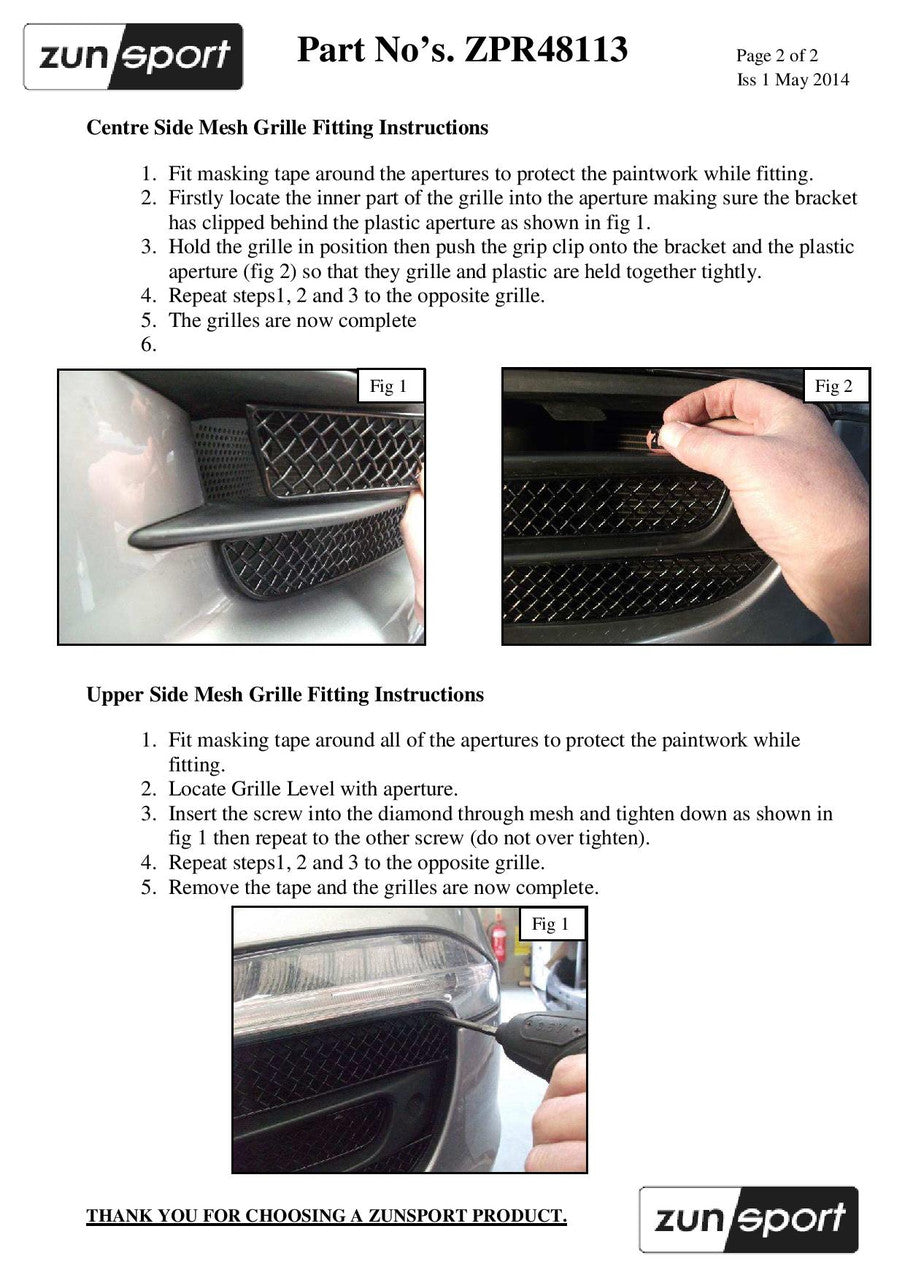 zunsport

Part No's. ZPR48113

Page 2 of 2
Iss 1 May 2014

Centre Side Mesh Grille Fitting Instructions

1. Fit masking tape around the apertures to protect the paintwork while fitting.
2. Firstly locate the inner part of the grille into the aperture making sure the bracket has clipped behind the plastic aperture as shown in fig 1.
3. Hold the grille in position then push the grip clip onto the bracket and the plastic aperture (fig 2) so that they grille and plastic are held together tightly.
4. Repeat steps1, 2 and 3 to the opposite grille.
5. The grilles are now complete
6.

Fig 1

Fig 2

Upper Side Mesh Grille Fitting Instructions

1. Fit masking tape around all of the apertures to protect the paintwork while fitting.
2. Locate Grille Level with aperture.
3. Insert the screw into the diamond through mesh and tighten down as shown in fig 1 then repeat to the other screw (do not over tighten).
4. Repeat steps1, 2 and 3 to the opposite grille.
5. Remove the tape and the grilles are now complete.

Fig 1

THANK YOU FOR CHOOSING A ZUNSPORT PRODUCT.

zunsport