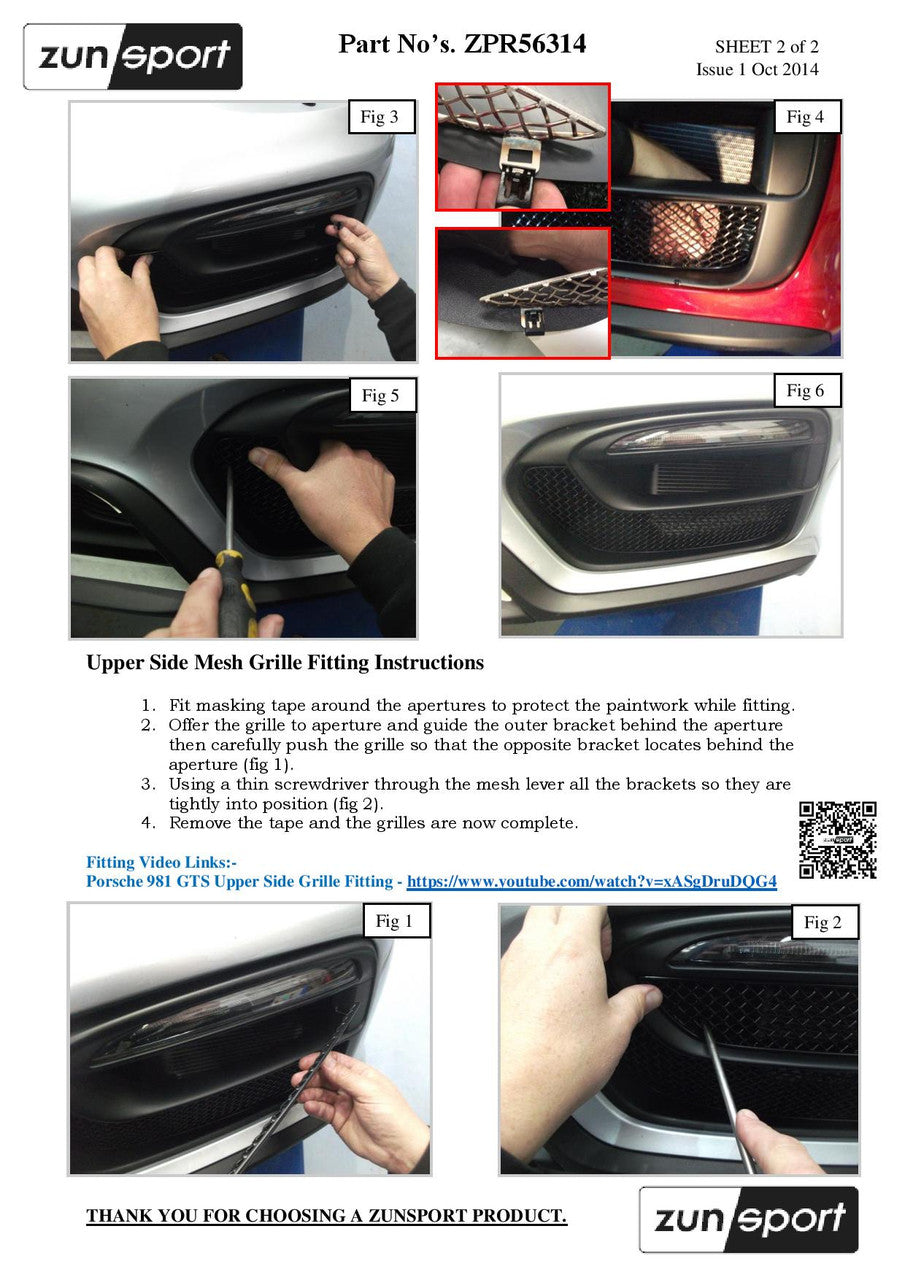 zunsport

Part No's. ZPR56314

SHEET 2 of 2
Issue 1 Oct 2014

Fig 3

Fig 4

Fig 5

Fig 6

Upper Side Mesh Grille Fitting Instructions

1. Fit masking tape around the apertures to protect the paintwork while fitting.
2. Offer the grille to aperture and guide the outer bracket behind the aperture then carefully push the grille so that the opposite bracket locates behind the aperture (fig 1).
3. Using a thin screwdriver through the mesh lever all the brackets so they are tightly into position (fig 2).
4. Remove the tape and the grilles are now complete.

Fitting Video Links:-
Porsche 981 GTS Upper Side Grille Fitting - https://www.youtube.com/watch?v=xASgDruDQG4

Fig 1

Fig 2

THANK YOU FOR CHOOSING A ZUNSPORT PRODUCT.

zunsport