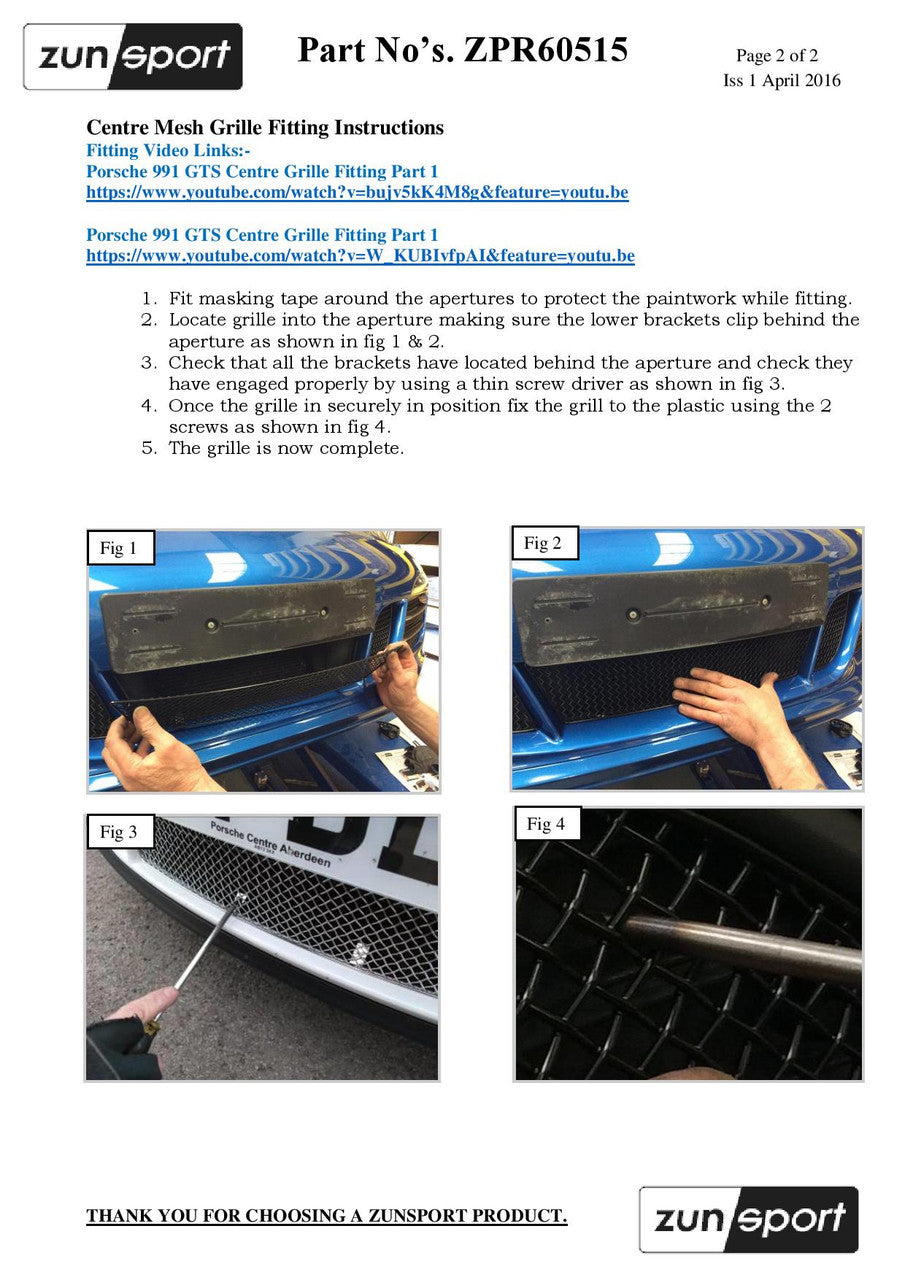 zunsport

Part No's. ZPR60515

Page 2 of 2
Iss 1 April 2016

Centre Mesh Grille Fitting Instructions
Fitting Video Links:-
Porsche 991 GTS Centre Grille Fitting Part 1
https://www.youtube.com/watch?v=bujv5kK4M8g&feature=youtu.be

Porsche 991 GTS Centre Grille Fitting Part 1
https://www.youtube.com/watch?v=W_KUBIvfpAI&feature=youtu.be

1. Fit masking tape around the apertures to protect the paintwork while fitting.
2. Locate grille into the aperture making sure the lower brackets clip behind the aperture as shown in fig 1 & 2.
3. Check that all the brackets have located behind the aperture and check they have engaged properly by using a thin screw driver as shown in fig 3.
4. Once the grille in securely in position fix the grill to the plastic using the 2 screws as shown in fig 4.
5. The grille is now complete.

Fig 1

Fig 2

Fig 3

Porsche Centre Aberdeen

Fig 4

THANK YOU FOR CHOOSING A ZUNSPORT PRODUCT.

zunsport