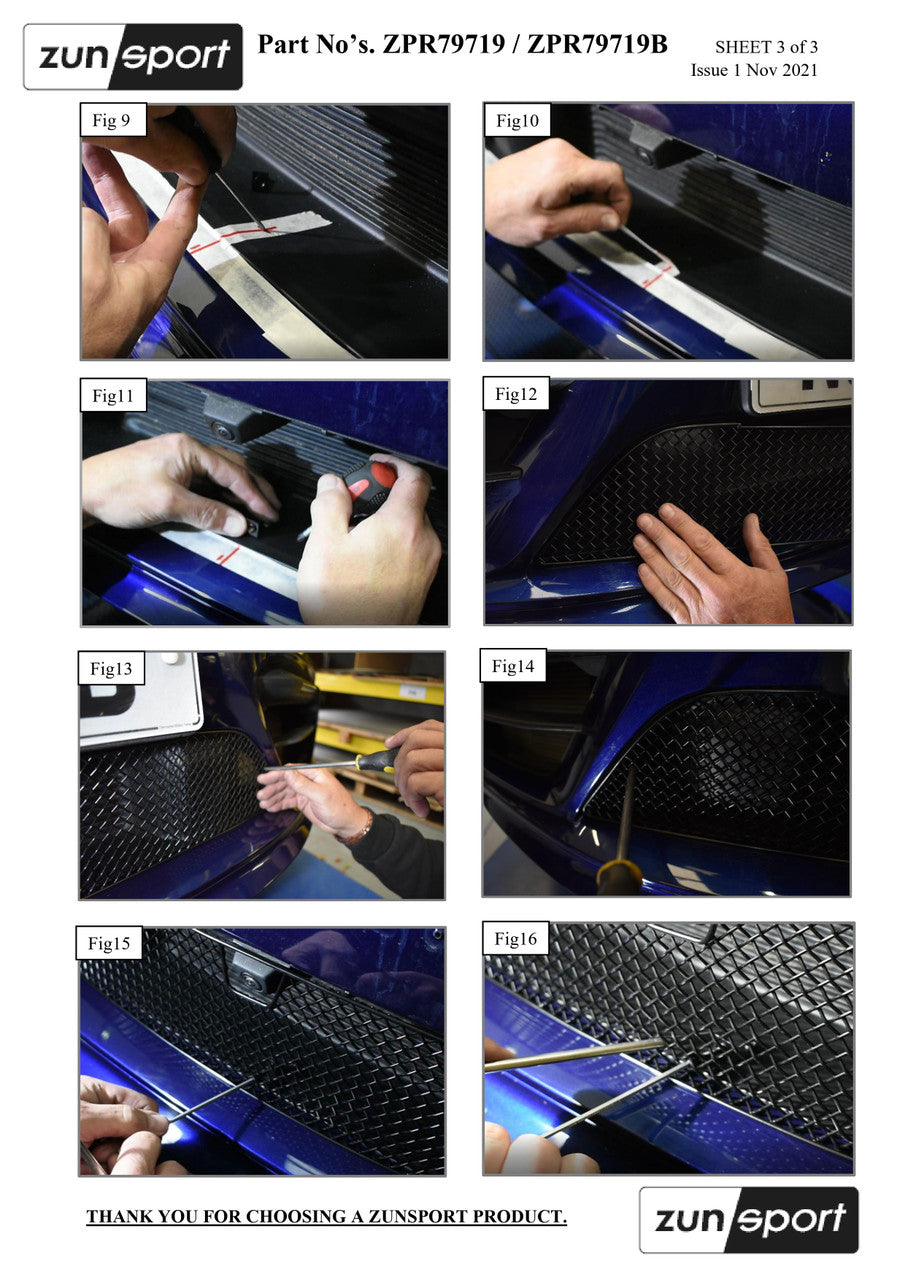 zunsport

Part No's. ZPR79719 / ZPR79719B

SHEET 3 of 3
Issue 1 Nov 2021

Fig 9

Fig10

Fig11

Fig12

Fig13

Fig14

Fig15

Fig16

THANK YOU FOR CHOOSING A ZUNSPORT PRODUCT.

zunsport