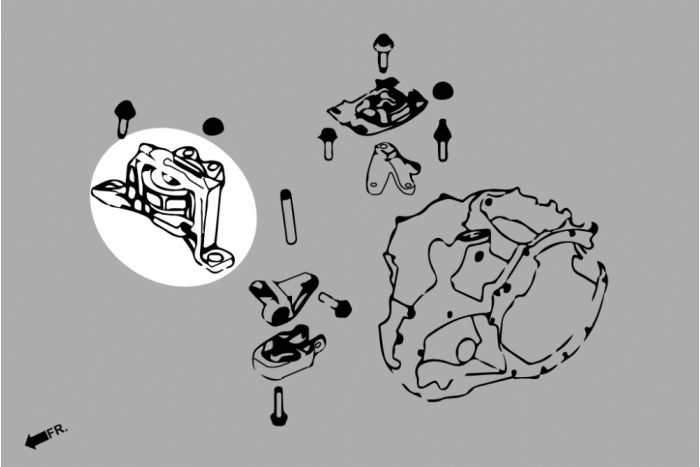 FR.