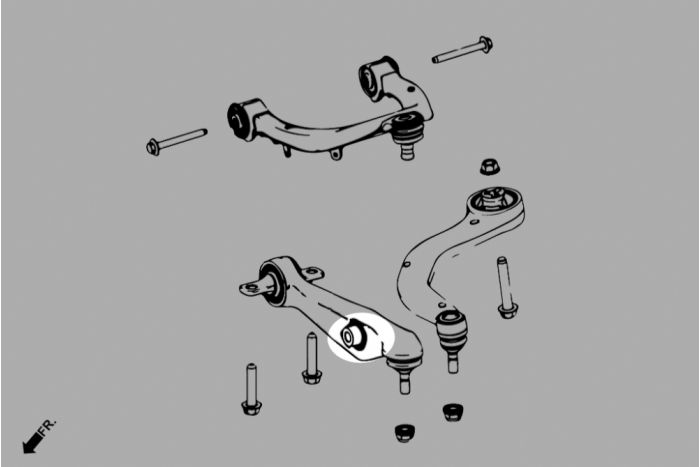 FR.