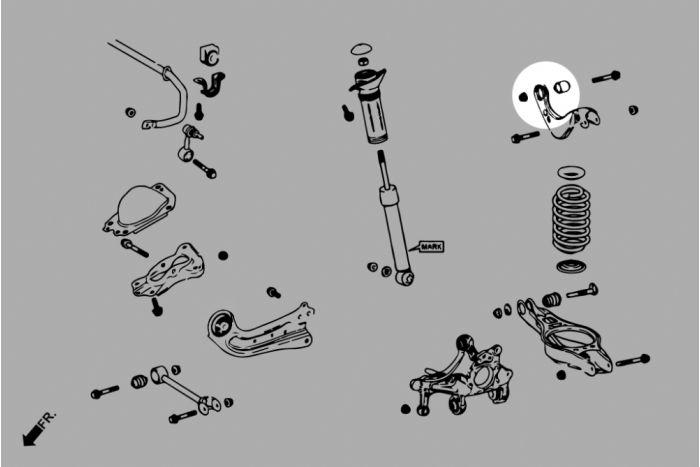 MARK

FR.