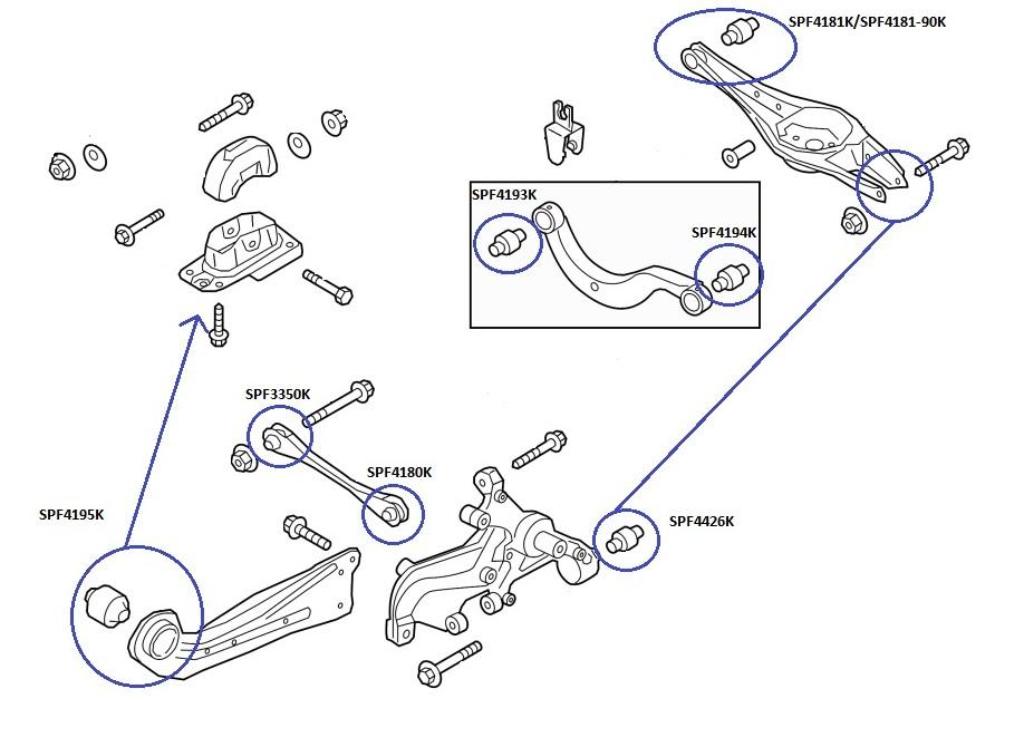 SPF4181K/SPF4181-90K

SPF4193K

SPF4194K

SPF3350K

SPF4180K

SPF4195K

SPF4426K