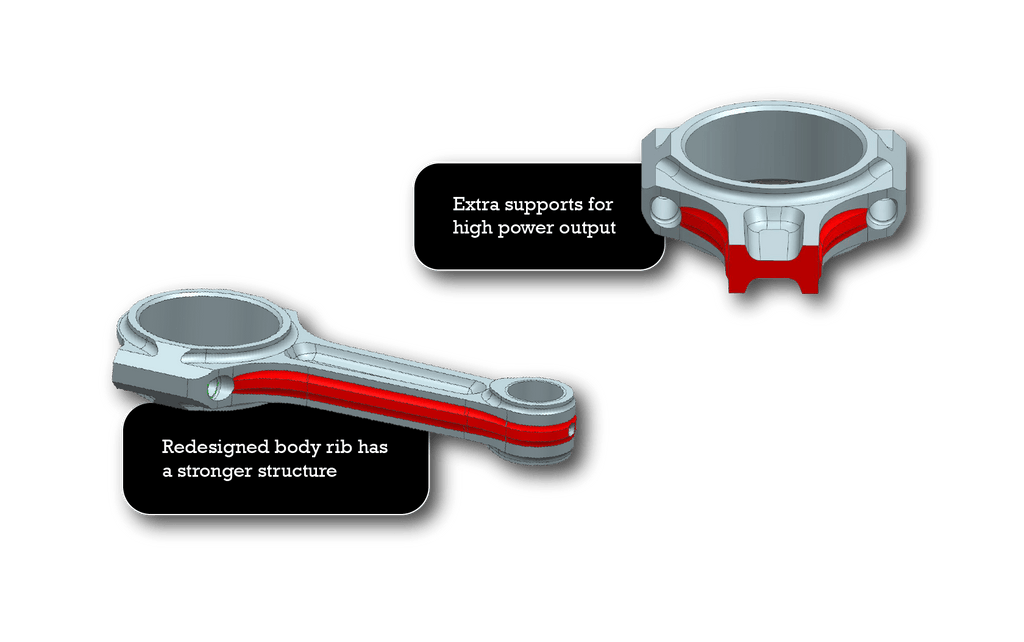 Extra supports for high power output

Redesigned body rib has a stronger structure