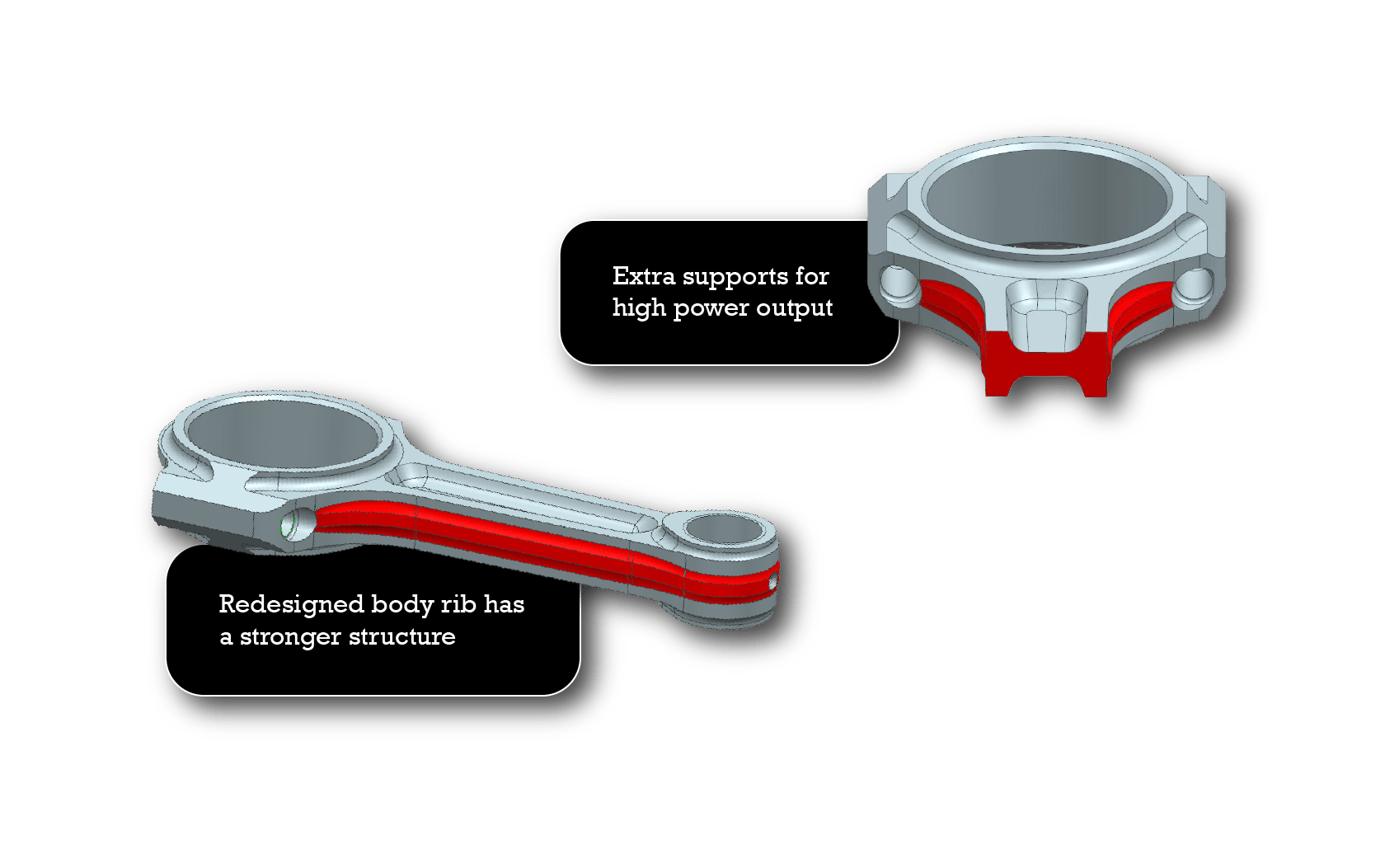 Extra supports for high power output

Redesigned body rib has a stronger structure