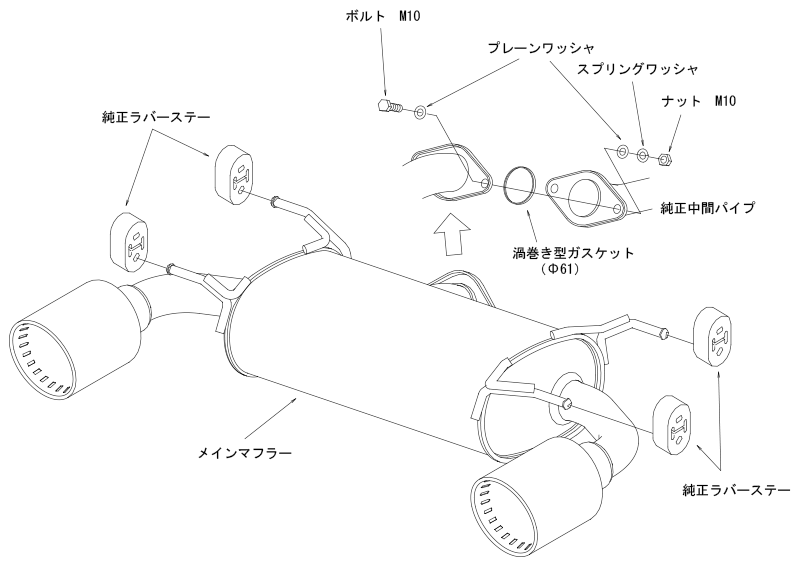 ボルト M10

プレーンワッシャ

スプリングワッシャ

ナット M10

純正ラバーステー

純正中間パイプ

渦巻き型ガスケット
(Φ61)

メインマフラー

純正ラバーステー