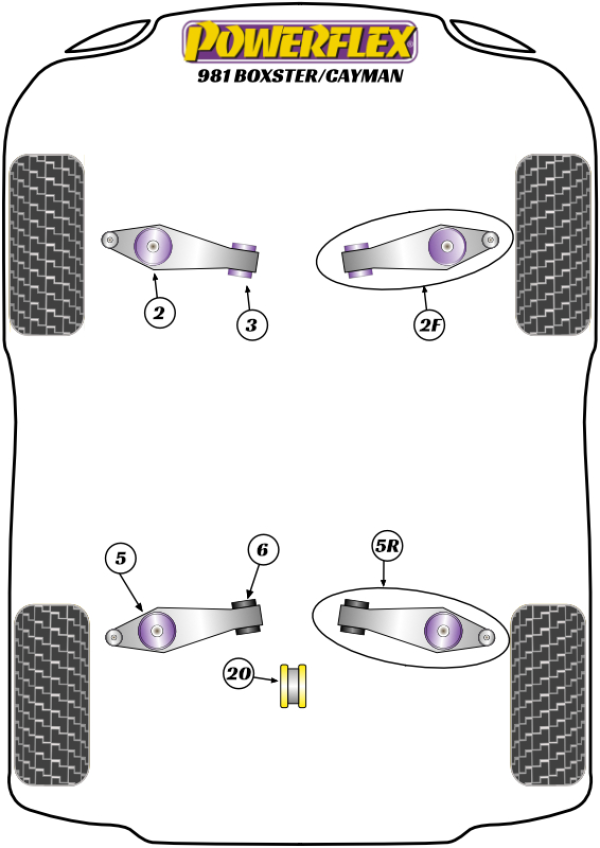 POWERFLEX
981 BOXSTER/CAYMAN

2

3

2F

5

6

5R

20