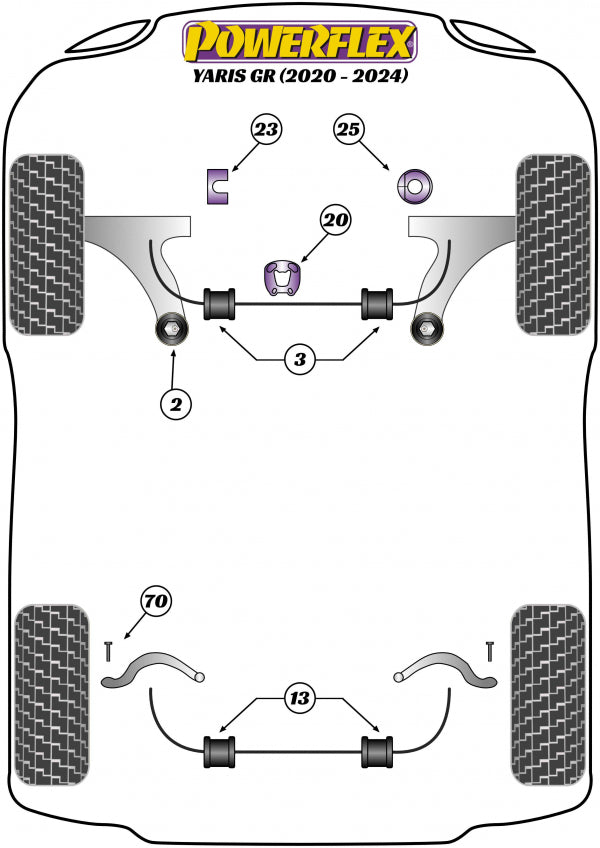 POWERFLEX
YARIS GR (2020 - 2024)

23
25
20
3
2
70
13