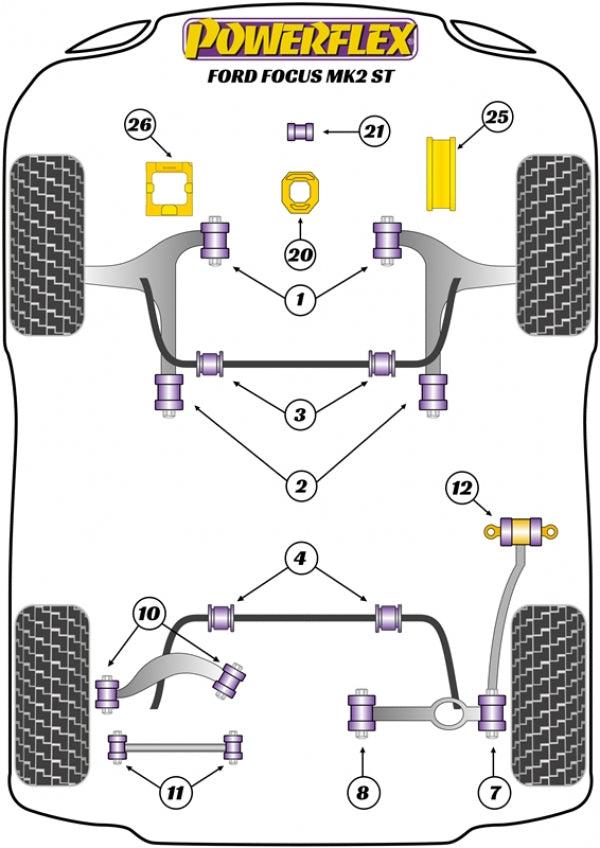 POWERFLEX
FORD FOCUS MK2 ST

26
21
25
20
1
3
2
12
4
10
11
8
7