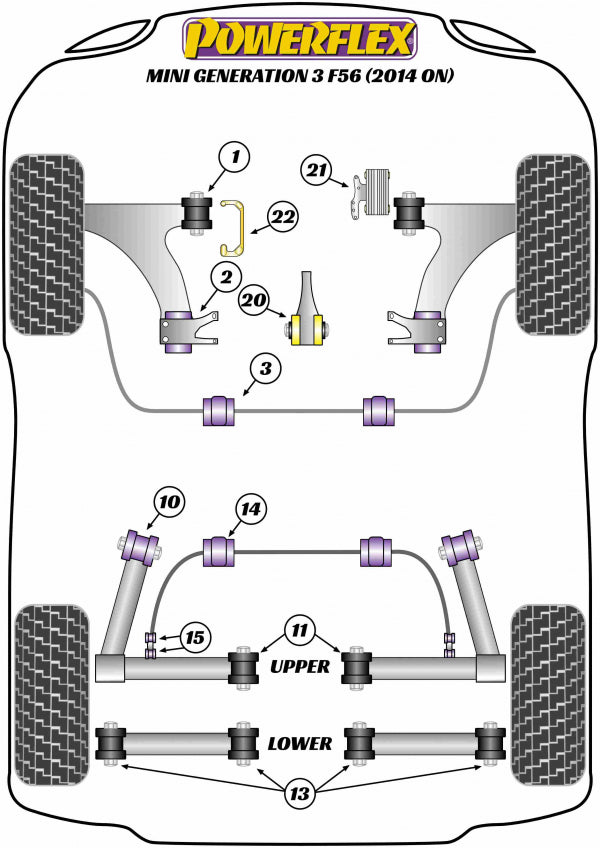 POWERFLEX
MINI GENERATION 3 F56 (2014 ON)

1
21
22
2
20
3
10
14
15
11
UPPER
LOWER
13