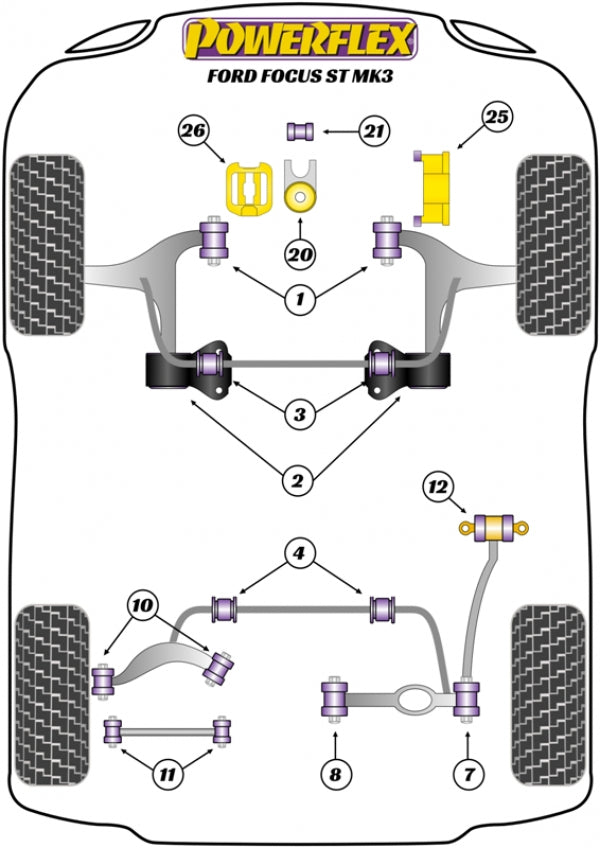 POWERFLEX
FORD FOCUS ST MK3

26
21
25
20
1
3
2
12
4
10
11
8
7