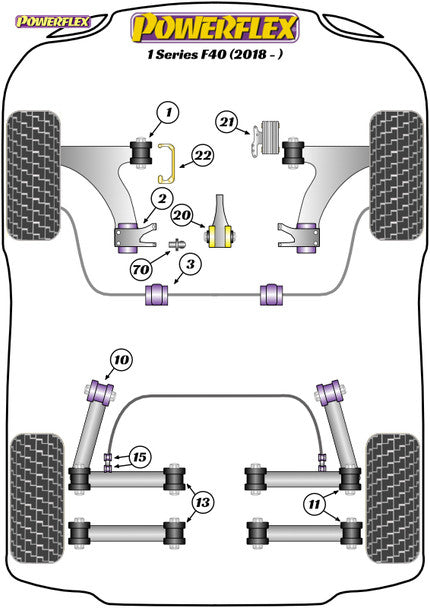 POWERFLEX

POWERFLEX

1 Series F40 (2018 - )

1
21
22
2
20
70
3
10
15
13
11