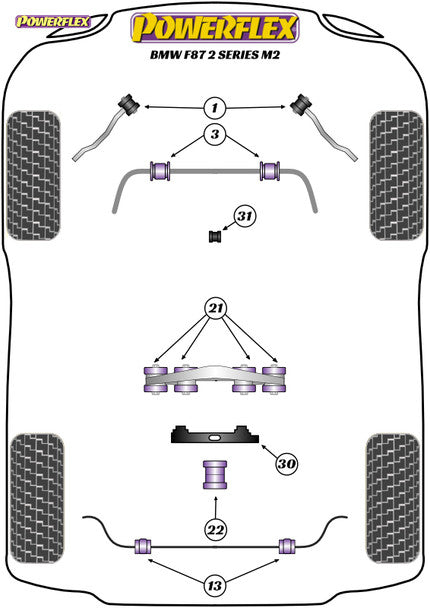 POWERFLEX

POWERFLEX

BMW F87 2 SERIES M2

1

3

31

21

30

22

13