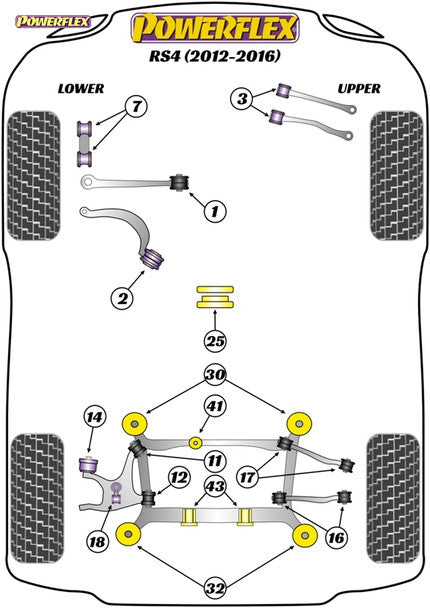 POWERFLEX

POWERFLEX

RS4 (2012-2016)

LOWER

UPPER

7

3

1

2

25

30

41

14

11

12

17

43

18

16

32