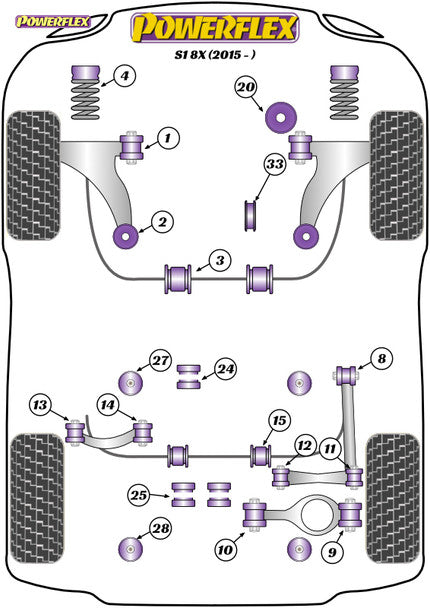 POWERFLEX

POWERFLEX

S1 8X (2015 - )

4

20

1

33

2

3

27

24

8

13

14

15

12

11

25

28

10

9