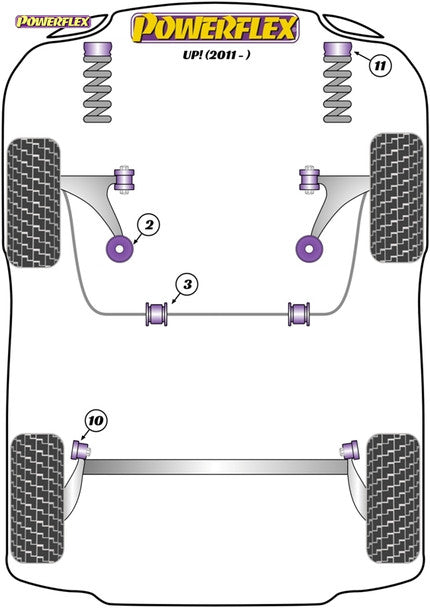 POWERFLEX
POWERFLEX
UP! (2011 - )
11
2
3
10