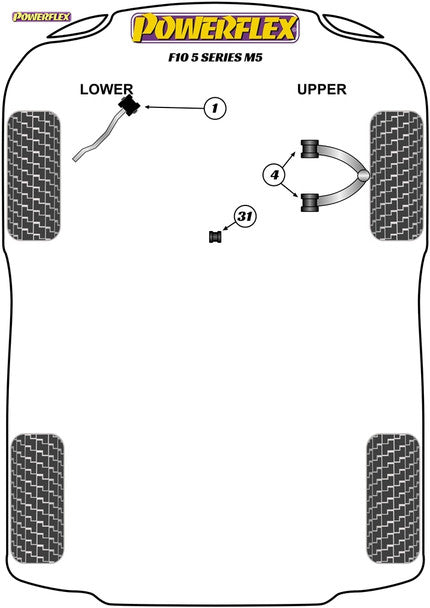 POWERFLEX

POWERFLEX

F10 5 SERIES M5

LOWER

UPPER

1

4

31